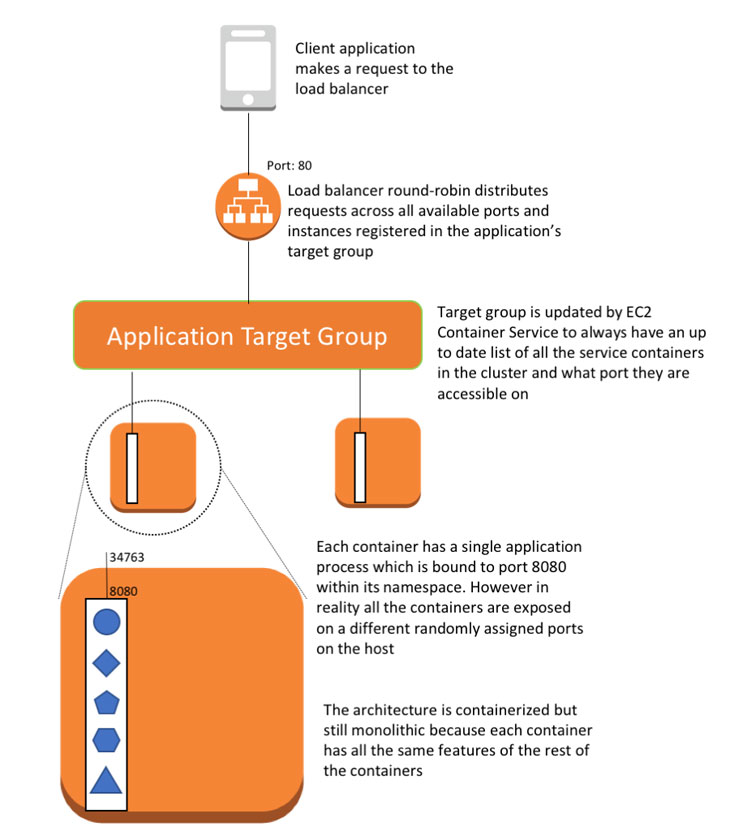 Client application makes a request to the load balancer

Port: 80

Load balancer round-robin distributes requests across all available ports and instances registered in the application's target group

Application Target Group

Target group is updated by EC2 Container Service to always have an up to date list of all the service containers in the cluster and what port they are accessible on

34763

8080

Each container has a single application process which is bound to port 8080 within its namespace. However in reality all the containers are exposed on a different randomly assigned ports on the host

The architecture is containerized but still monolithic because each container has all the same features of the rest of the containers